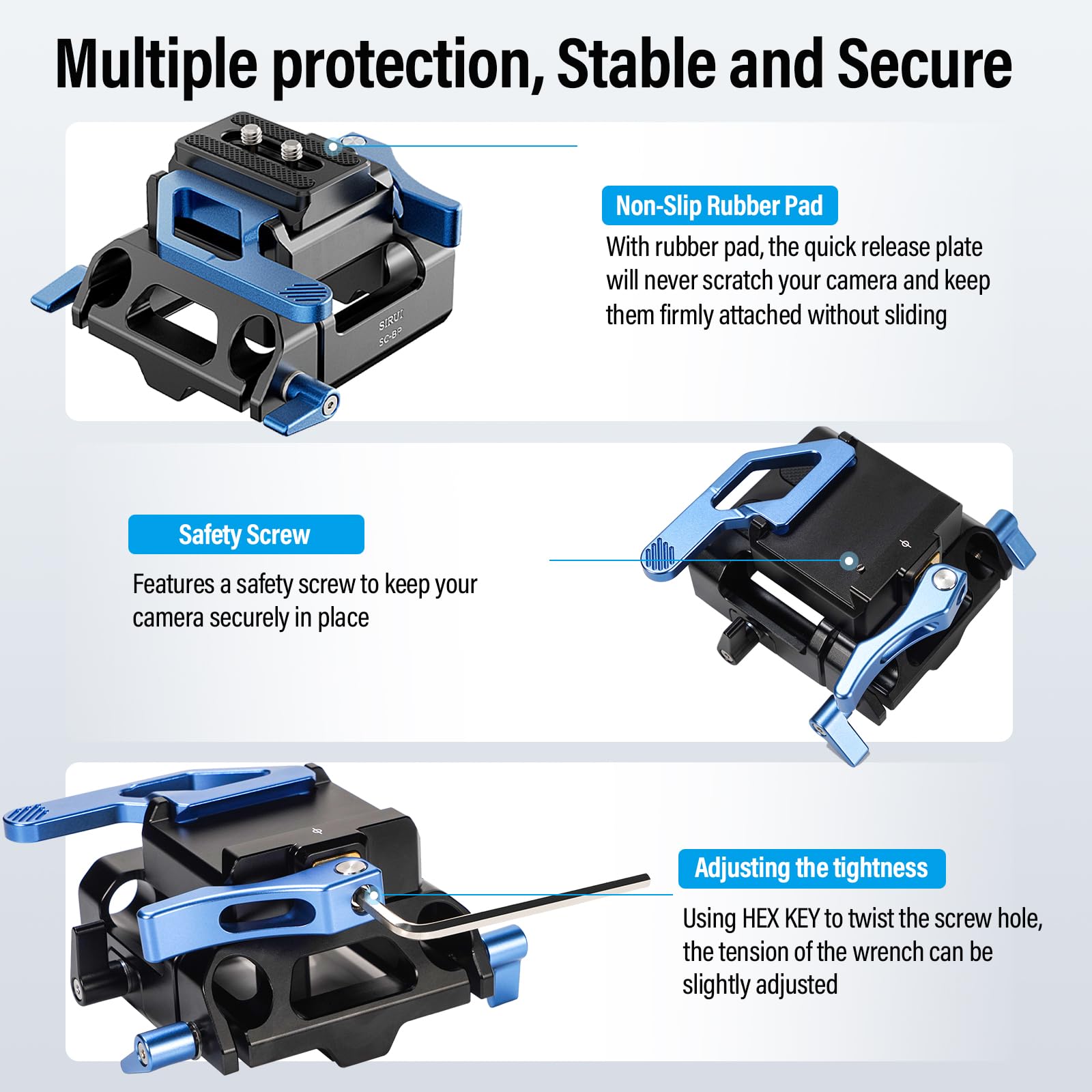 Multiple protection, Stable and Secure

SIRUI
SC-BP

Non-Slip Rubber Pad

With rubber pad, the quick release plate will never scratch your camera and keep them firmly attached without sliding

Safety Screw

Features a safety screw to keep your camera securely in place

Adjusting the tightness

Using HEX KEY to twist the screw hole, the tension of the wrench can be slightly adjusted