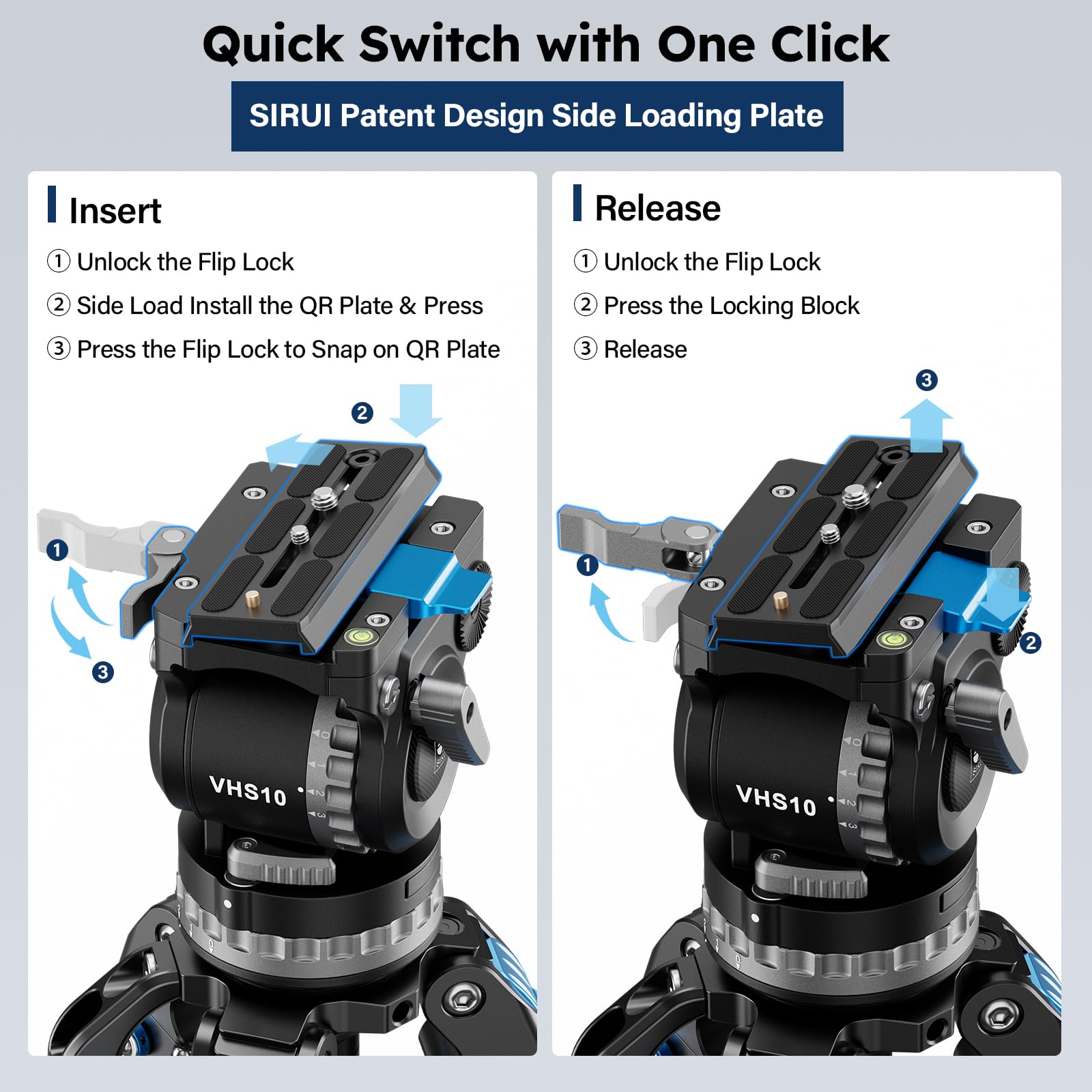 Quick Switch with One Click

SIRUI Patent Design Side Loading Plate

Insert

① Unlock the Flip Lock

② Side Load Install the QR Plate & Press

③ Press the Flip Lock to Snap on QR Plate

2

1

3

VHS10

0 1 2 3

Release

① Unlock the Flip Lock

② Press the Locking Block

③ Release

3

1

2

VHS10

0 1 2 3