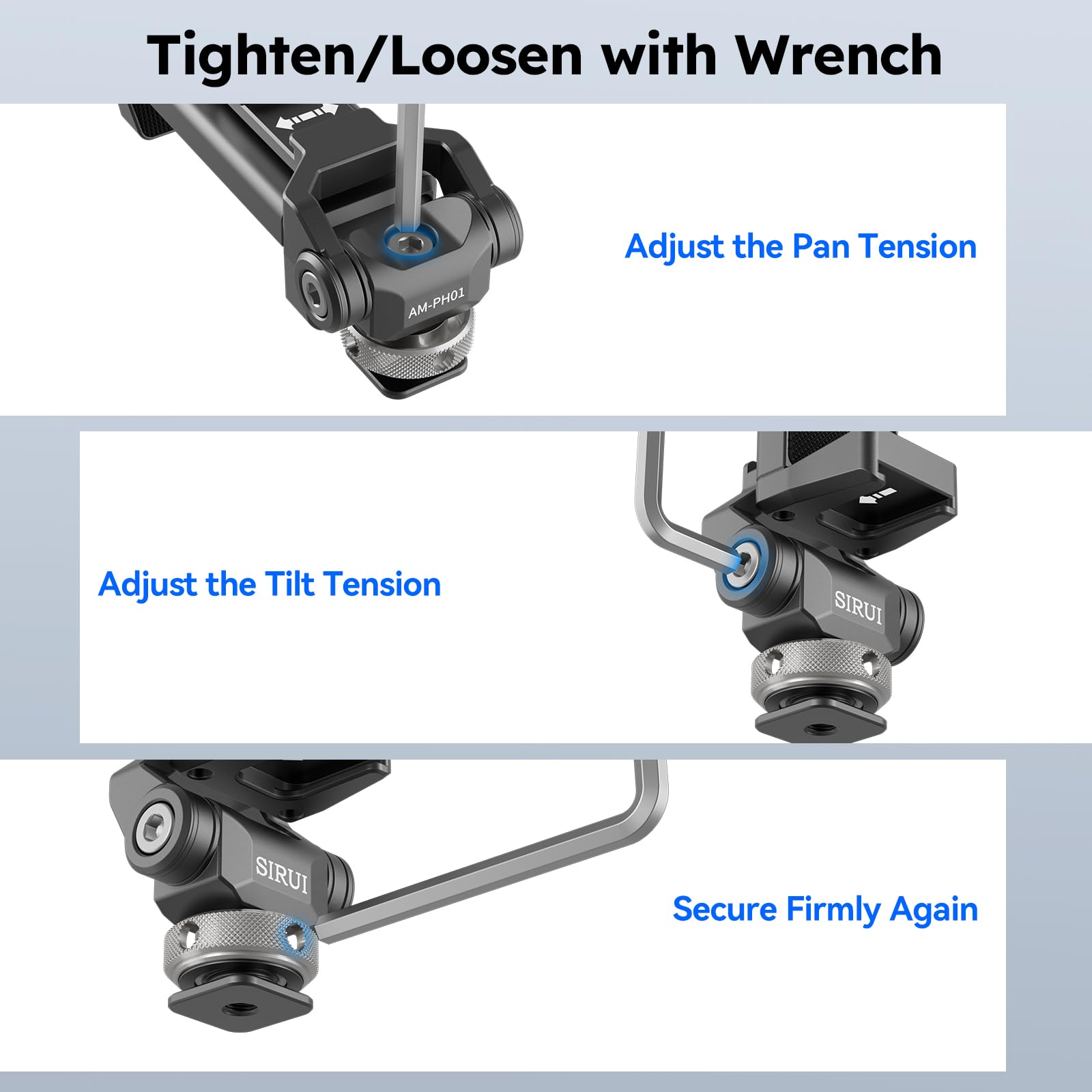 Tighten/Loosen with Wrench

AM-PH01

Adjust the Pan Tension

Adjust the Tilt Tension

SIRUI

SIRUI

Secure Firmly Again