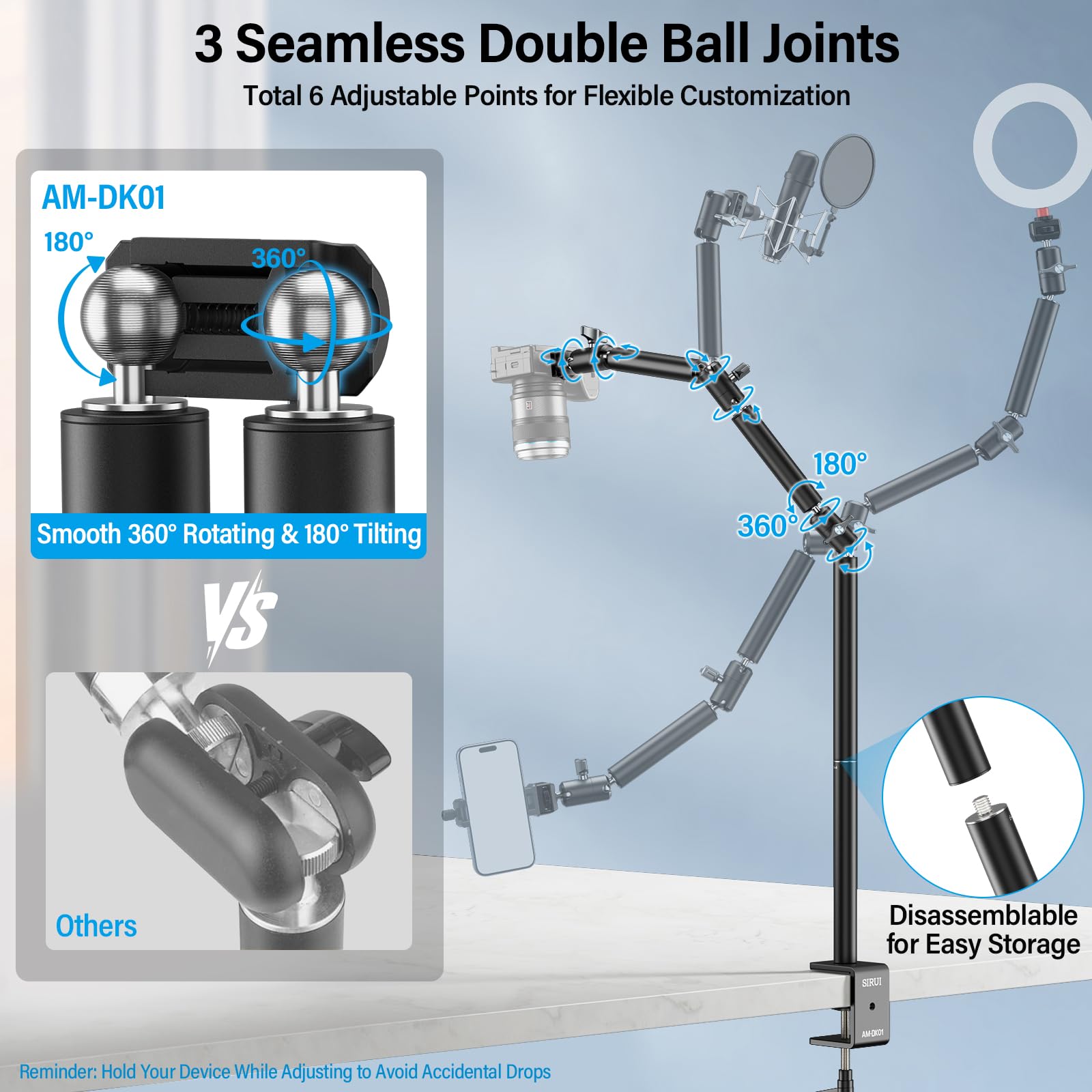 3 Seamless Double Ball Joints

Total 6 Adjustable Points for Flexible Customization

AM-DK01

180°

360°

Smooth 360° Rotating & 180° Tilting

VS

Others

180°

360°

Disassemblable for Easy Storage

SIRUI

AM-DK01

Reminder: Hold Your Device While Adjusting to Avoid Accidental Drops