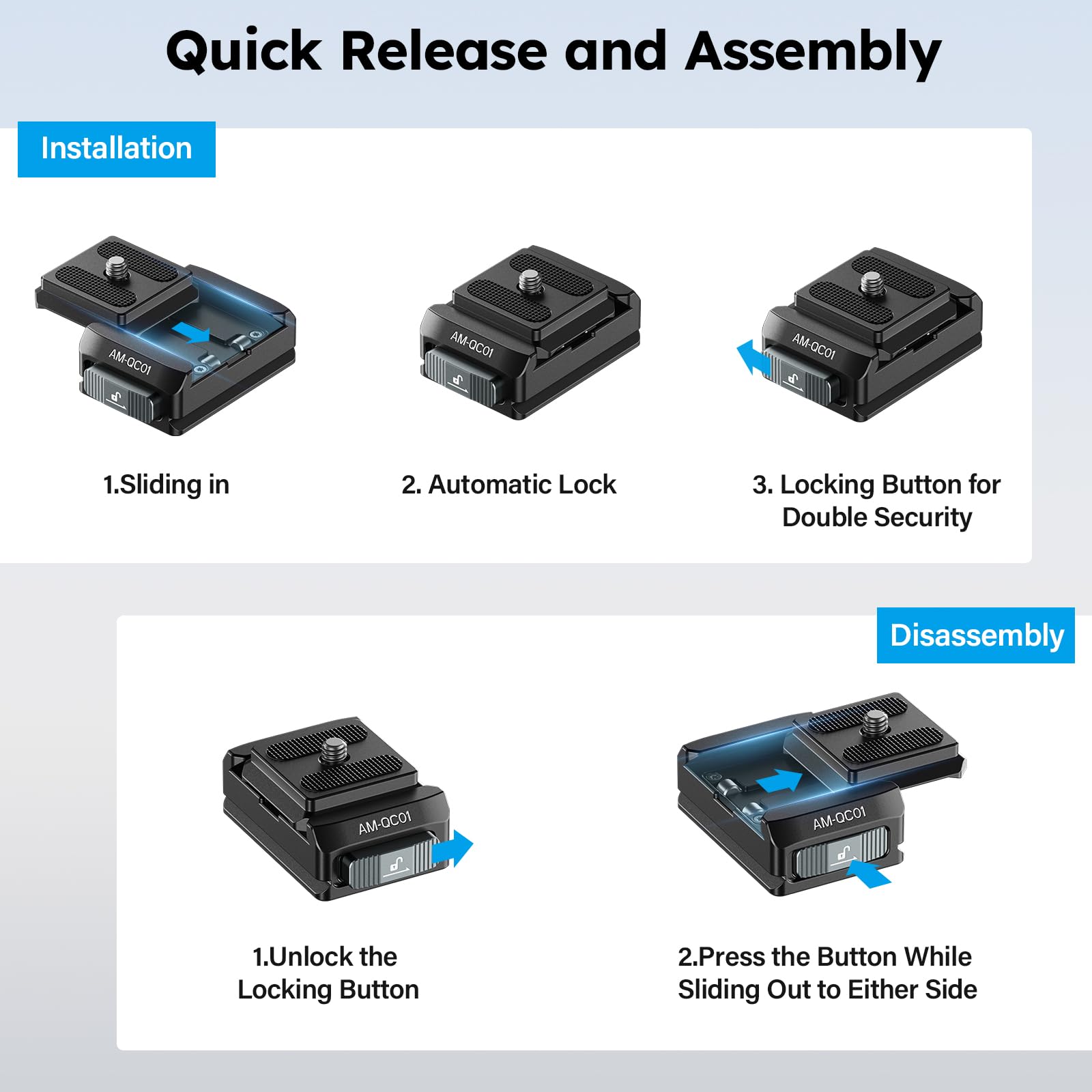 Quick Release and Assembly

Installation

AM-QC01

AM-QC01

AM-QC01

1.Sliding in

2. Automatic Lock

3. Locking Button for Double Security

Disassembly

AM-QC01

AM-QC01

1.Unlock the Locking Button

2.Press the Button While Sliding Out to Either Side